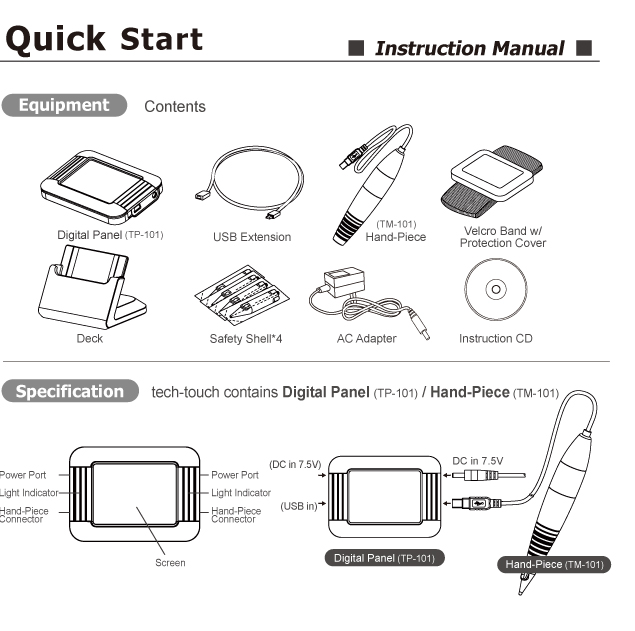 Quick Start

■ Instruction Manual ■

Equipment Contents

Digital Panel (TP-101)

USB Extension

(TM-101)
Hand-Piece

Velcro Band w/
Protection Cover

Deck

Safety Shell*4

AC Adapter

Instruction CD

Specification tech-touch contains Digital Panel (TP-101) / Hand-Piece (TM-101)

Power Port

Light Indicator

Hand-Piece Connector

Power Port

Light Indicator

Hand-Piece Connector

Screen

(DC in 7.5V)

(USB in)

DC in 7.5V

Digital Panel (TP-101)

Hand-Piece (TM-101)